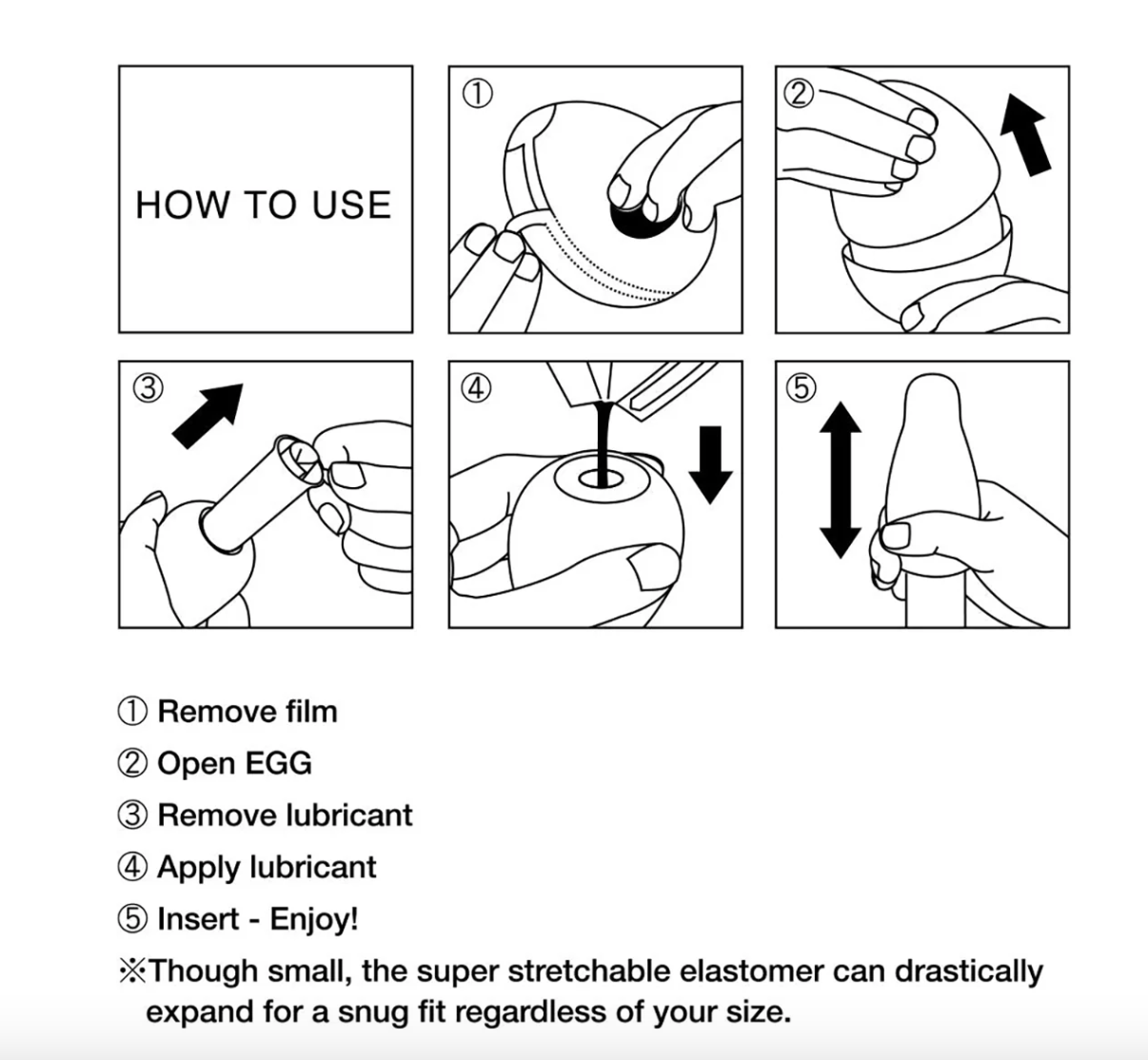 HOW TO USE

①

②

③

④

⑤

① Remove film
② Open EGG
③ Remove lubricant
④ Apply lubricant
⑤ Insert - Enjoy!
※Though small, the super stretchable elastomer can drastically expand for a snug fit regardless of your size.